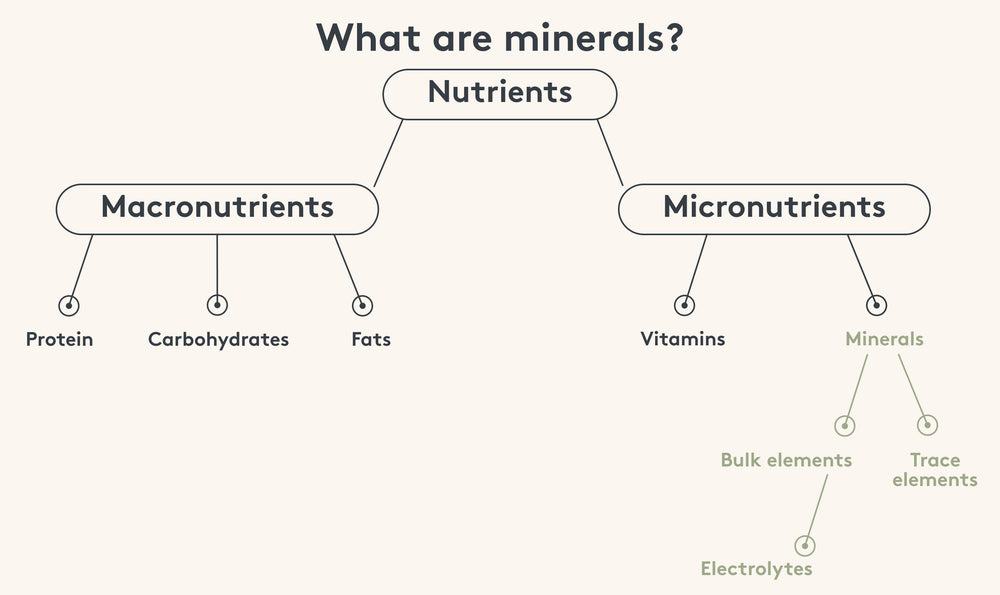 What are minerals?

Nutrients

Macronutrients

Micronutrients

Protein

Carbohydrates

Fats

Vitamins

Minerals

Bulk elements

Trace elements

Electrolytes