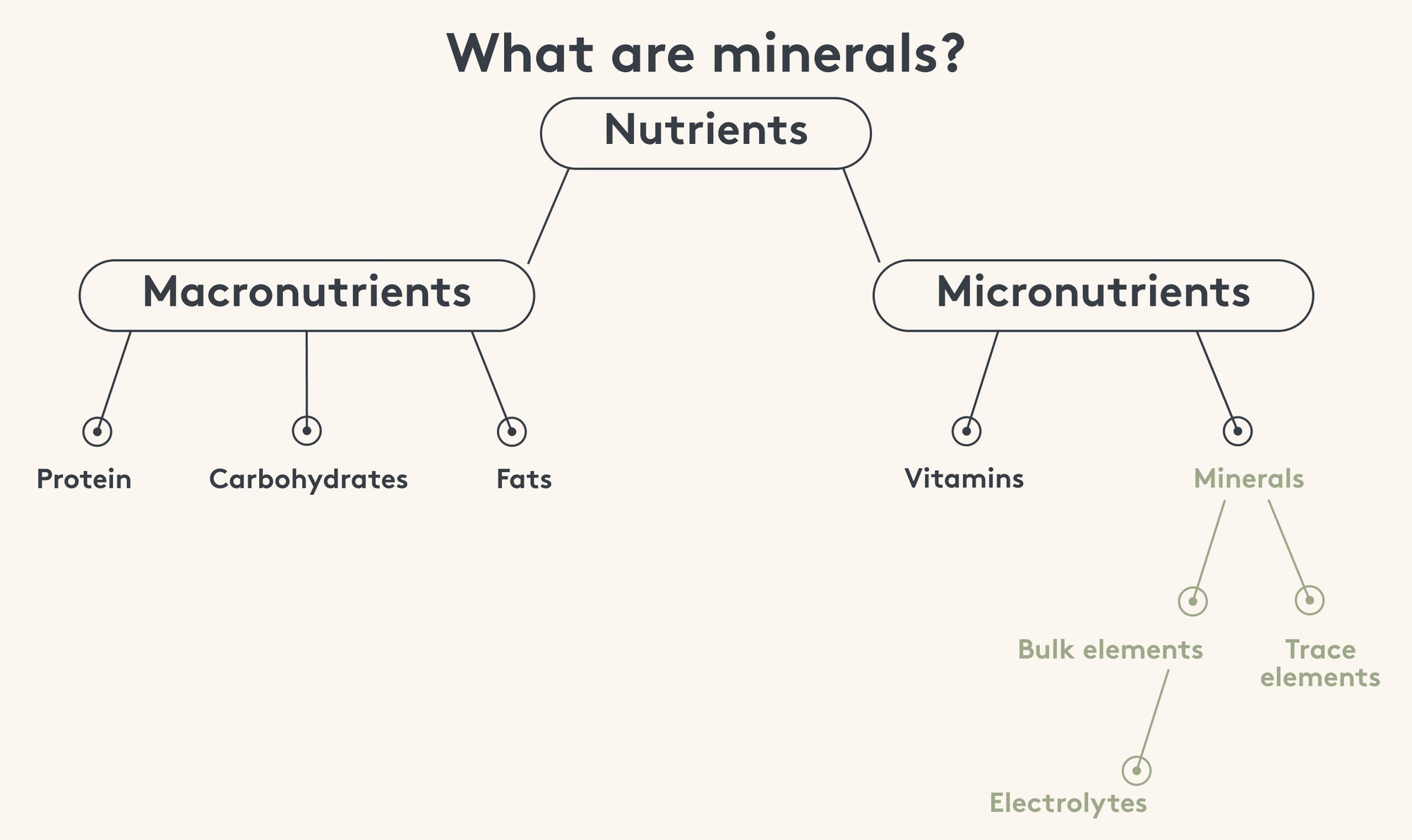 What are minerals?

Nutrients

Macronutrients

Micronutrients

Protein

Carbohydrates

Fats

Vitamins

Minerals

Bulk elements

Trace elements

Electrolytes